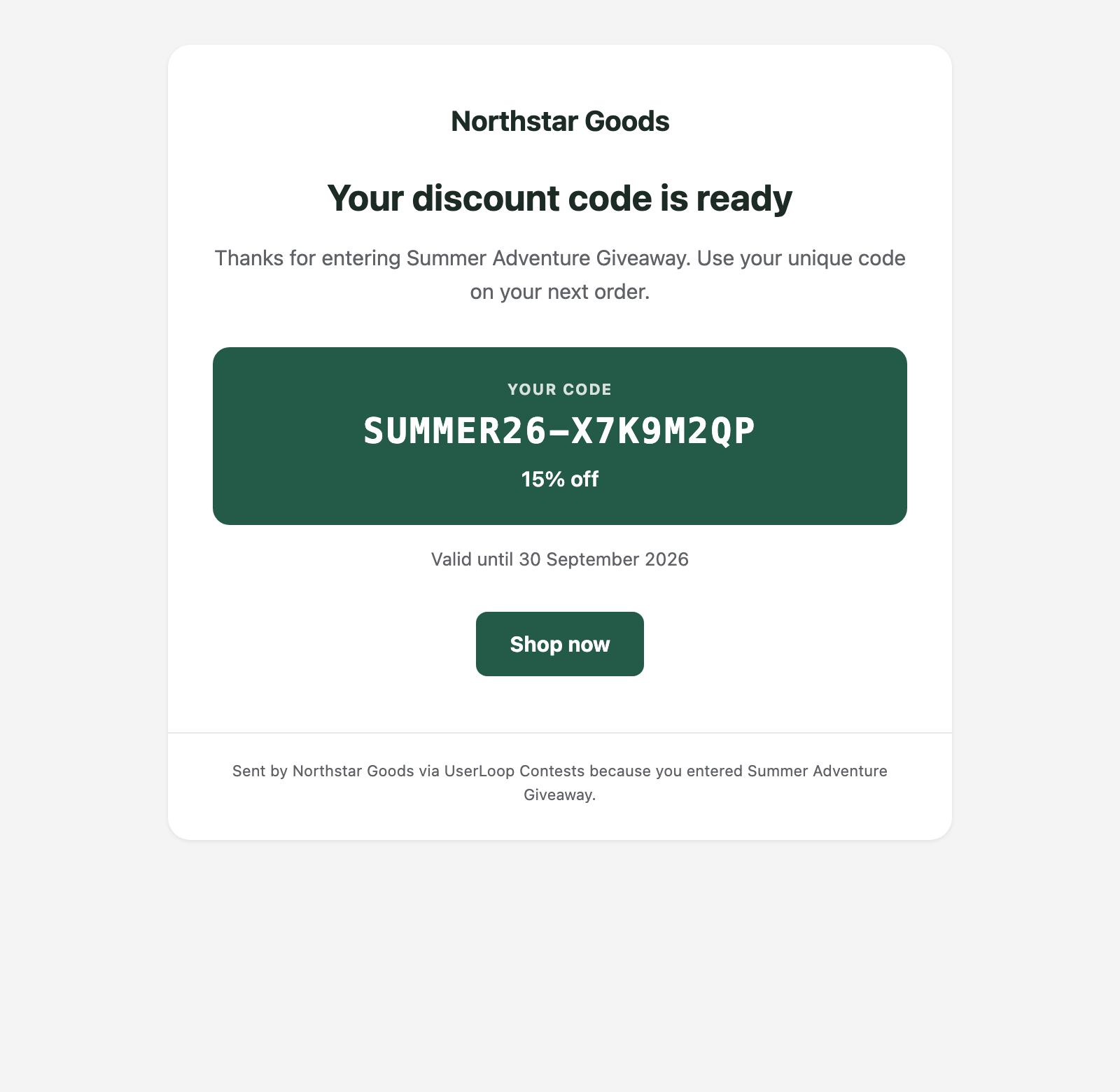 Northstar Goods

Your discount code is ready

Thanks for entering Summer Adventure Giveaway. Use your unique code on your next order.

YOUR CODE

SUMMER26-X7K9M2QP

15% off

Valid until 30 September 2026

Shop now

Sent by Northstar Goods via UserLoop Contests because you entered Summer Adventure Giveaway.